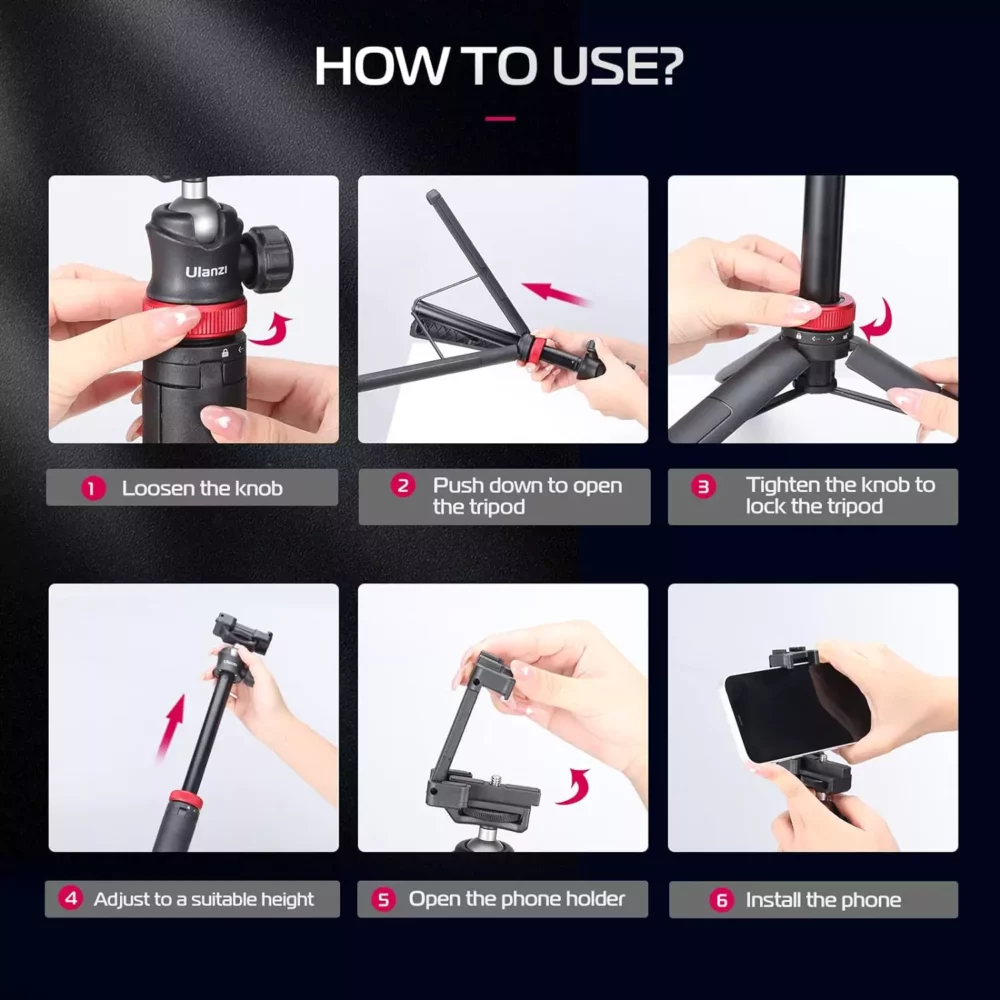 HOW TO USE?

Ulanzi

1 Loosen the knob

2 Push down to open the tripod

3 Tighten the knob to lock the tripod

4 Adjust to a suitable height

5 Open the phone holder

6 Install the phone