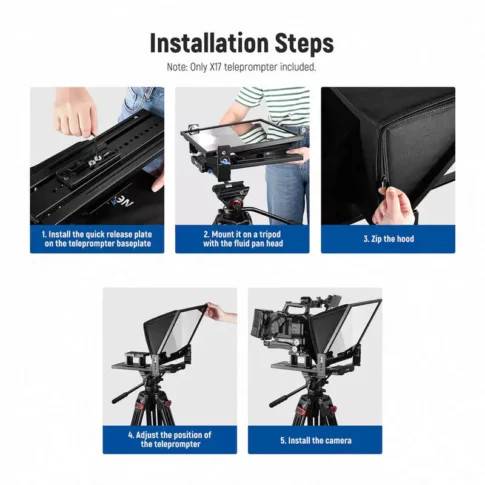 Installation Steps

Note: Only X17 teleprompter included.

1. Install the quick release plate on the teleprompter baseplate

2. Mount it on a tripod with the fluid pan head

3. Zip the hood

4. Adjust the position of the teleprompter

5. Install the camera