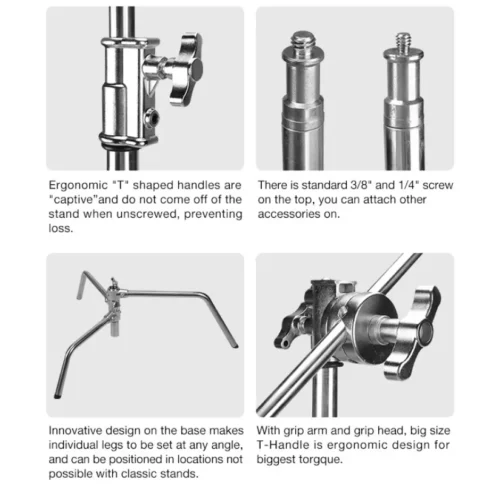 Ergonomic "T" shaped handles are "captive"and do not come off of the stand when unscrewed, preventing loss.

There is standard 3/8" and 1/4" screw on the top, you can attach other accessories on.

Innovative design on the base makes individual legs to be set at any angle, and can be positioned in locations not possible with classic stands.

With grip arm and grip head, big size T-Handle is ergonomic design for biggest torgque.