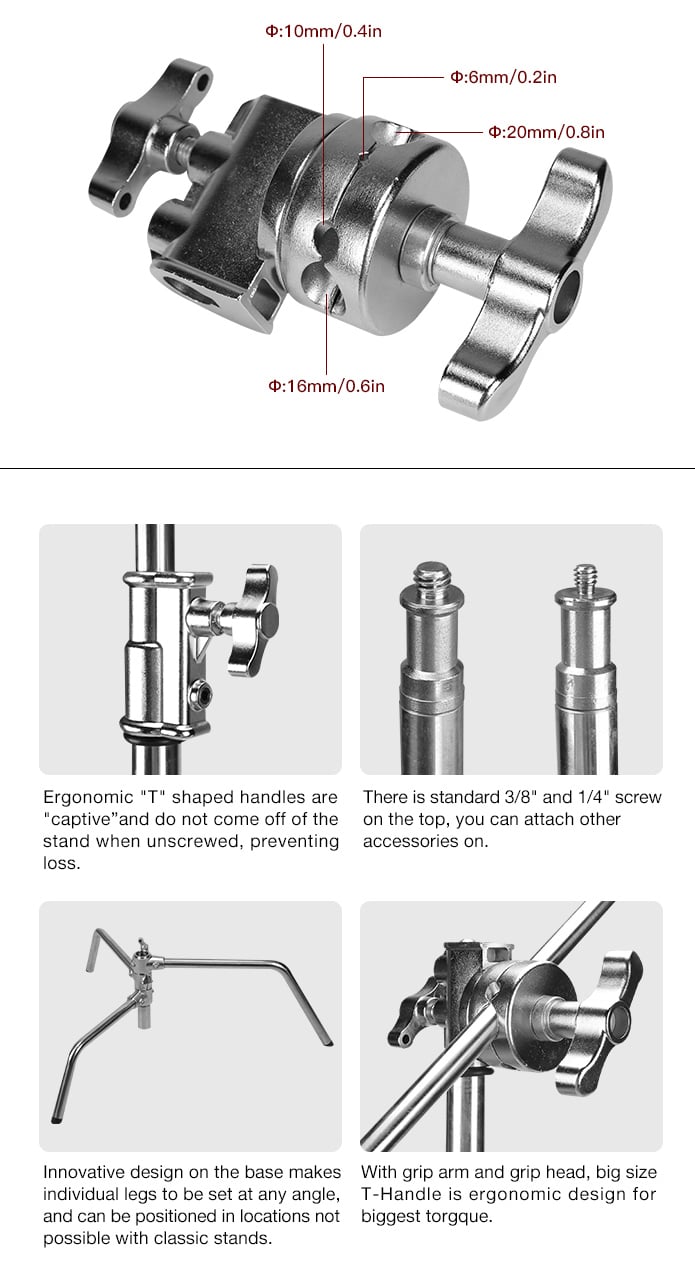 Φ:10mm/0.4in

Φ:6mm/0.2in

Φ:20mm/0.8in

Φ:16mm/0.6in

Ergonomic "T" shaped handles are "captive"and do not come off of the stand when unscrewed, preventing loss.

There is standard 3/8" and 1/4" screw on the top, you can attach other accessories on.

Innovative design on the base makes individual legs to be set at any angle, and can be positioned in locations not possible with classic stands.

With grip arm and grip head, big size T-Handle is ergonomic design for biggest torgque.